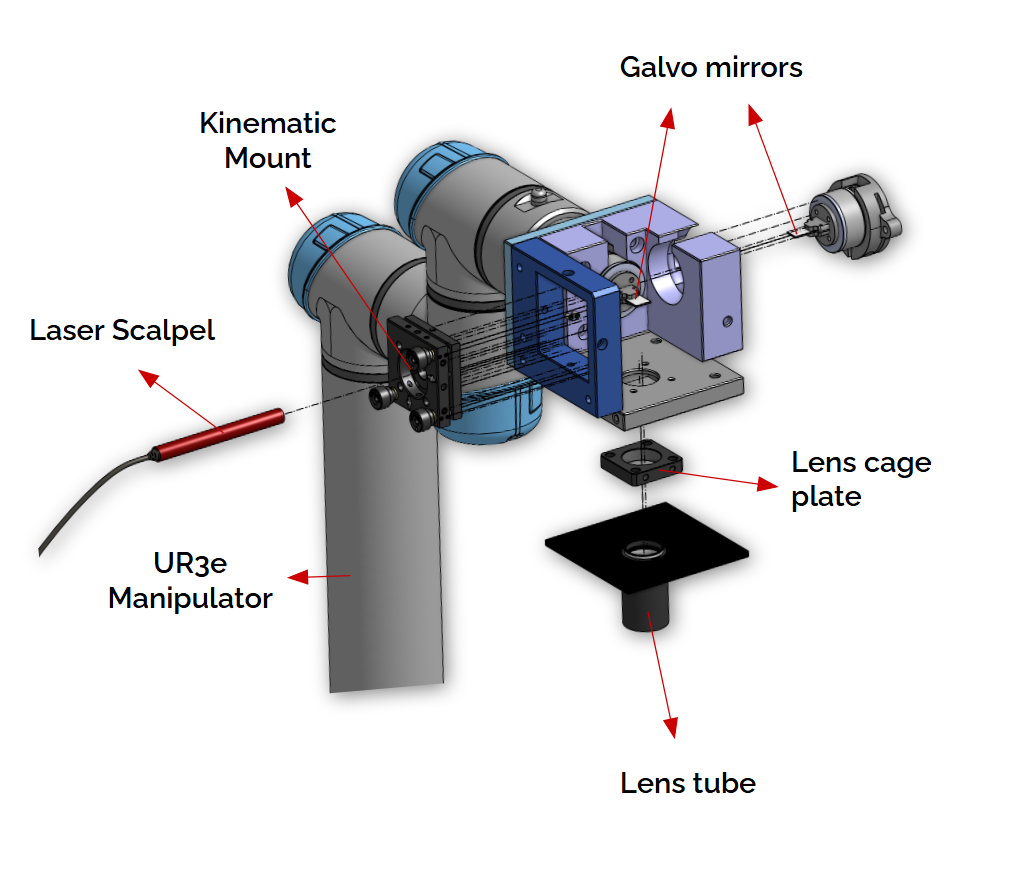 Galvo mirrors

Kinematic Mount

Laser Scalpel

Lens cage plate

UR3e Manipulator

Lens tube